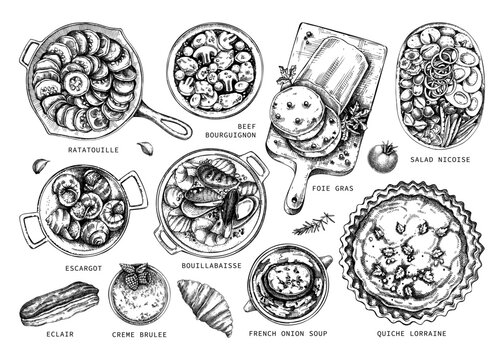 BEEF BOURGUIGNON

RATATOUILLE

SALAD NICOISE

FOIE GRAS

ESCARGOT

BOUILLABAISSE

ECLAIR

CREME BRULEE

FRENCH ONION SOUP

QUICHE LORRAINE