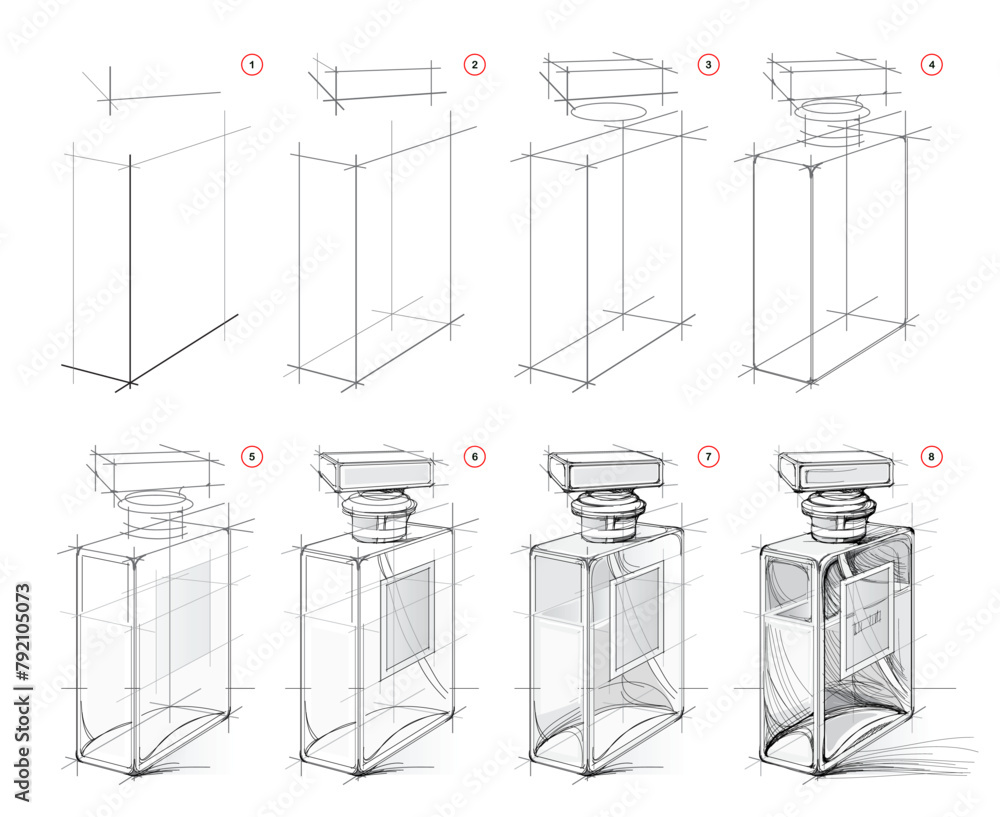 1
2
3
4
5
6
7
8
Adobe Stock | #792105073