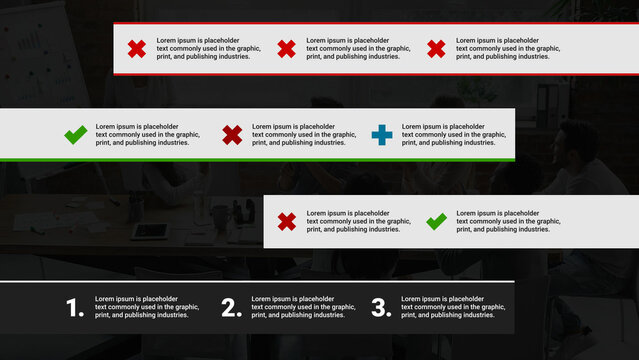 Lorem ipsum is placeholder text commonly used in the graphic, print, and publishing industries.

Lorem ipsum is placeholder text commonly used in the graphic, print, and publishing industries.

Lorem ipsum is placeholder text commonly used in the graphic, print, and publishing industries.

Lorem ipsum is placeholder text commonly used in the graphic, print, and publishing industries.

Lorem ipsum is placeholder text commonly used in the graphic, print, and publishing industries.

Lorem ipsum is placeholder text commonly used in the graphic, print, and publishing industries.

Lorem ipsum is placeholder text commonly used in the graphic, print, and publishing industries.

Lorem ipsum is placeholder text commonly used in the graphic, print, and publishing industries.

1. Lorem ipsum is placeholder text commonly used in the graphic, print, and publishing industries.

2. Lorem ipsum is placeholder text commonly used in the graphic, print, and publishing industries.

3. Lorem ipsum is placeholder text commonly used in the graphic, print, and publishing industries.