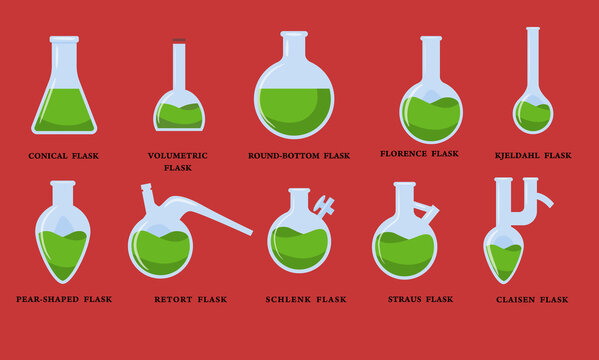 CONICAL FLASK

VOLUMETRIC FLASK

ROUND-BOTTOM FLASK

FLORENCE FLASK

KJELDAHL FLASK

PEAR-SHAPED FLASK

RETORT FLASK

SCHLENK FLASK

STRAUS FLASK

CLAISEN FLASK