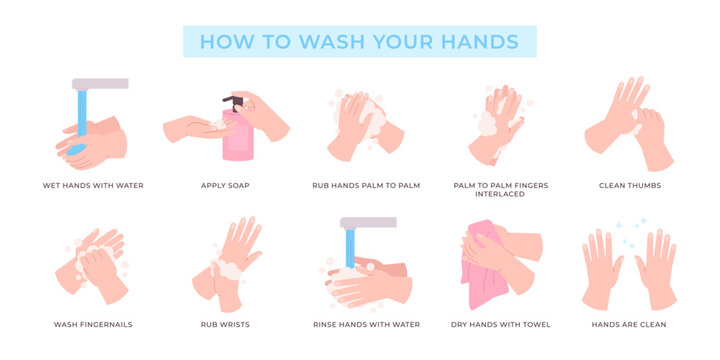 HOW TO WASH YOUR HANDS

WET HANDS WITH WATER

APPLY SOAP

RUB HANDS PALM TO PALM

PALM TO PALM FINGERS INTERLACED

CLEAN THUMBS

WASH FINGERNAILS

RUB WRISTS

RINSE HANDS WITH WATER

DRY HANDS WITH TOWEL

HANDS ARE CLEAN