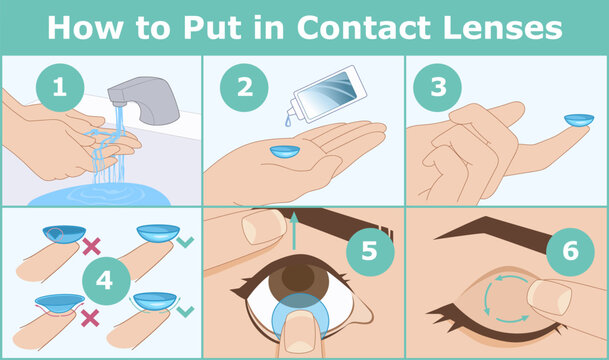 How to Put in Contact Lenses

1

2

3

4

5

6