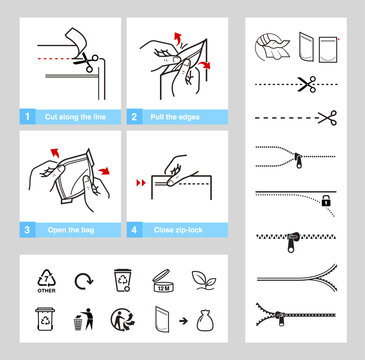 1 Cut along the line

2 Pull the edges

3 Open the bag

4 Close zip-lock

7
OTHER

12 M