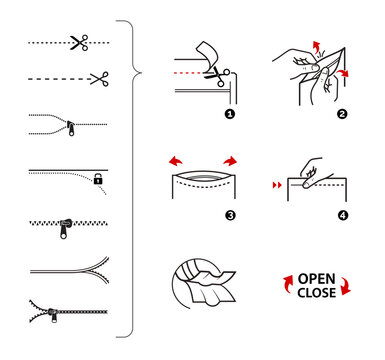 1

2

3

4

OPEN
CLOSE