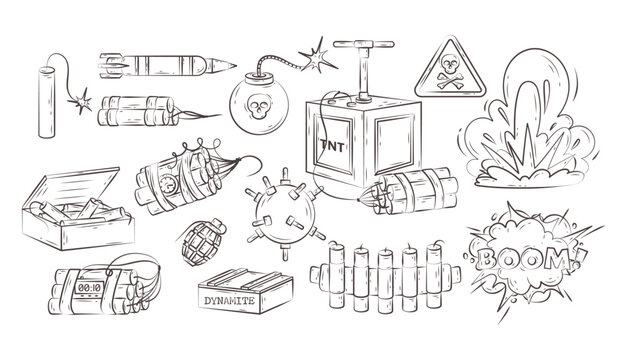 TNT

00:10

DYNAMITE

BOOM!