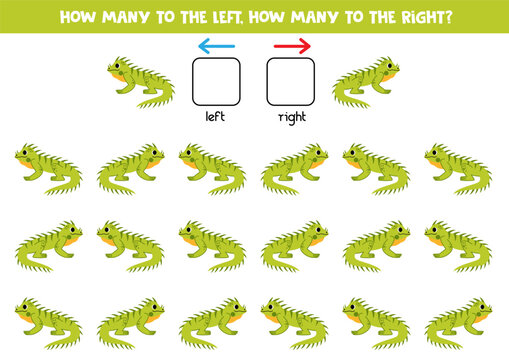 HOW MANY TO THE LEFT, HOW MANY TO THE RIGHT?

left

right