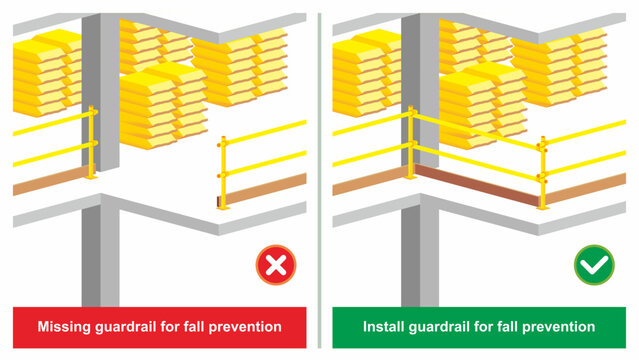 Missing guardrail for fall prevention

Install guardrail for fall prevention