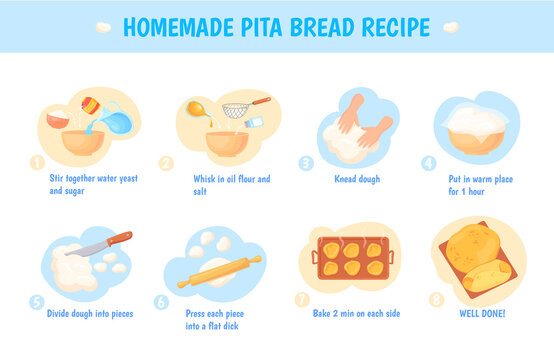 HOMEMADE PITA BREAD RECIPE

1 Stir together water yeast and sugar

2 Whisk in oil flour and salt

3 Knead dough

4 Put in warm place for 1 hour

5 Divide dough into pieces

6 Press each piece into a flat dick

7 Bake 2 min on each side

8 WELL DONE!