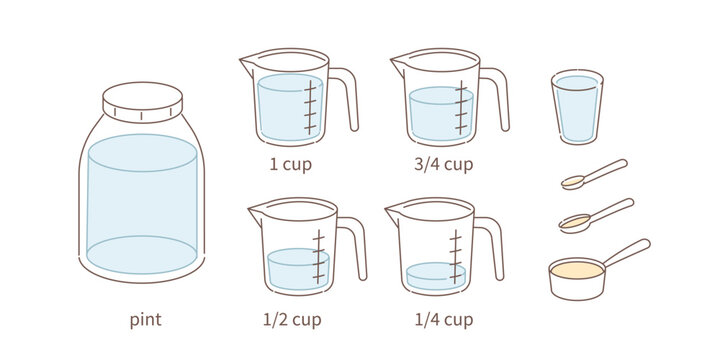 1 cup

3/4 cup

pint

1/2 cup

1/4 cup