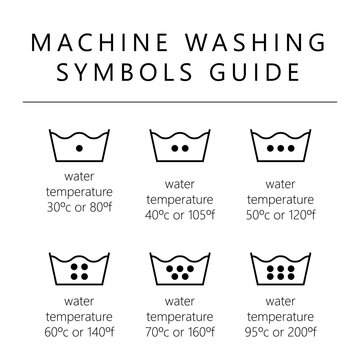 MACHINE WASHING SYMBOLS GUIDE

water temperature 30ºc or 80ºf

water temperature 40ºc or 105ºf

water temperature 50ºc or 120ºf

water temperature 60ºc or 140ºf

water temperature 70ºc or 160ºf

water temperature 95ºc or 200ºf