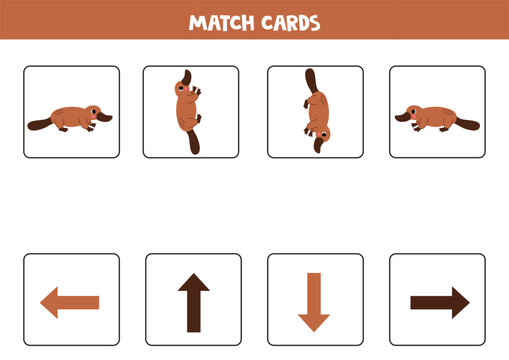 MATCH CARDS