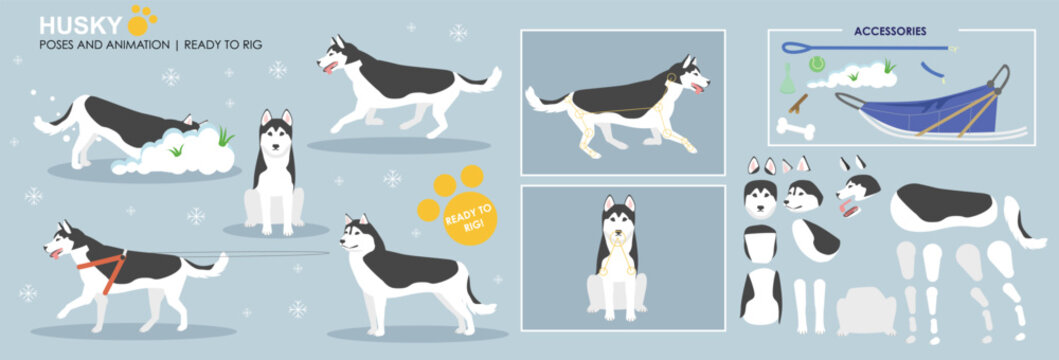 HUSKY
POSES AND ANIMATION | READY TO RIG

READY TO RIG!

ACCESSORIES