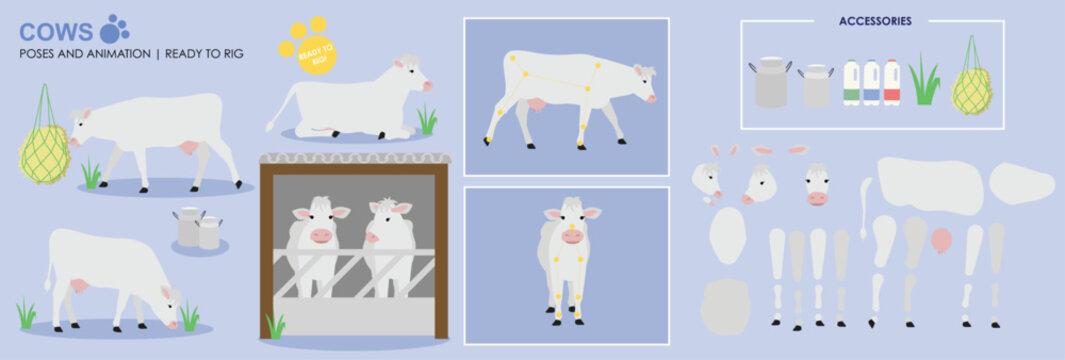 COWS
POSES AND ANIMATION | READY TO RIG

READY TO RIG!

ACCESSORIES