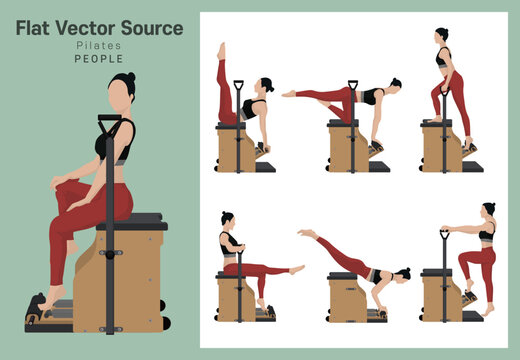 Flat Vector Source
Pilates
PEOPLE