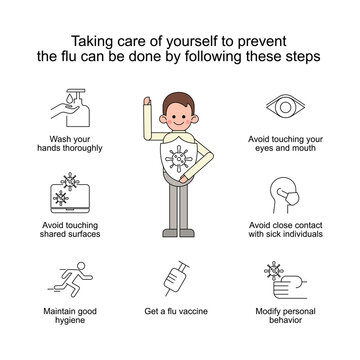 Taking care of yourself to prevent the flu can be done by following these steps

Wash your hands thoroughly

Avoid touching your eyes and mouth

Avoid touching shared surfaces

Avoid close contact with sick individuals

Maintain good hygiene

Get a flu vaccine

Modify personal behavior