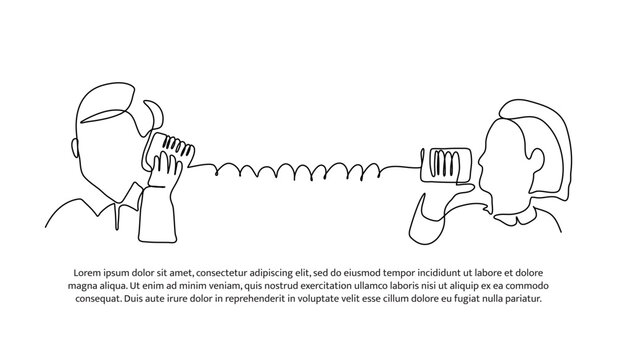 Lorem ipsum dolor sit amet, consectetur adipiscing elit, sed do eiusmod tempor incididunt ut labore et dolore magna aliqua. Ut enim ad minim veniam, quis nostrud exercitation ullamco laboris nisi ut aliquip ex ea commodo consequat. Duis aute irure dolor in reprehenderit in voluptate velit esse cillum dolore eu fugiat nulla pariatur.