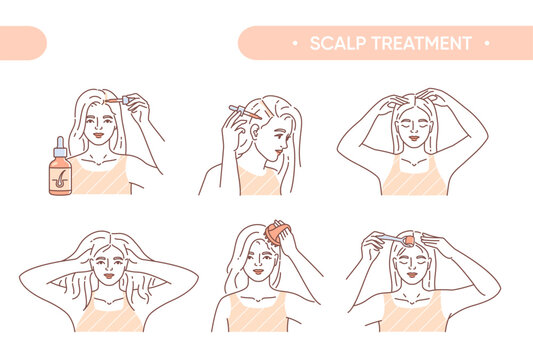 • SCALP TREATMENT •