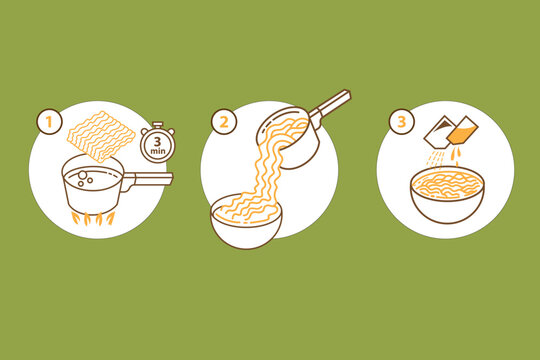 1

3
min

2

3