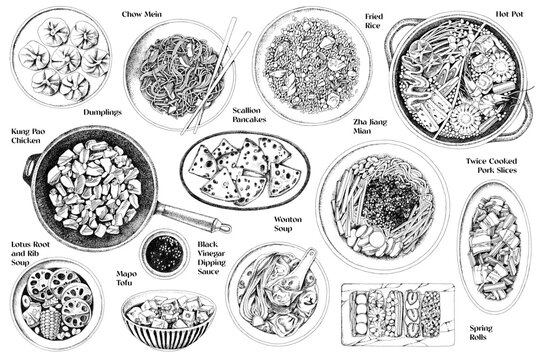 Chow Mein

Fried Rice

Hot Pot

Dumplings

Scallion Pancakes

Zha Jiang Mian

Kung Pao Chicken

Twice Cooked Pork Slices

Wonton Soup

Lotus Root and Rib Soup

Black Vinegar Dipping Sauce

Mapo Tofu

Spring Rolls