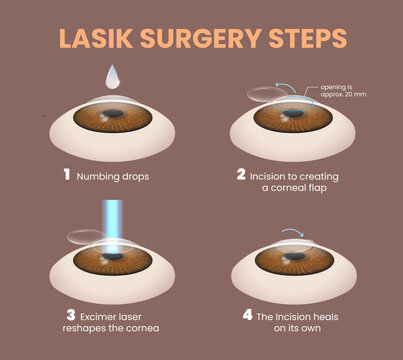 LASIK SURGERY STEPS

opening is approx. 20 mm

1 Numbing drops

2 Incision to creating a corneal flap

3 Excimer laser reshapes the cornea

4 The Incision heals on its own