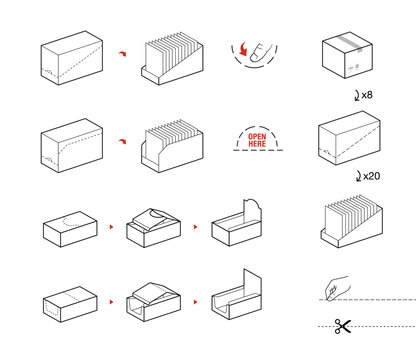 x8

OPEN HERE

x20