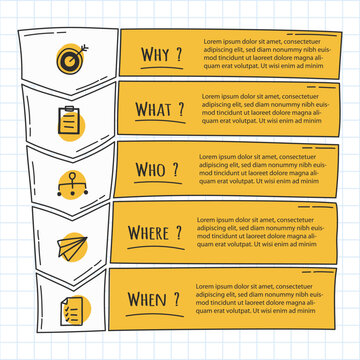 WHY ?

Lorem ipsum dolor sit amet, consectetuer adipiscing elit, sed diam nonummy nibh euismod tincidunt ut laoreet dolore magna aliquam erat volutpat. Ut wisi enim ad minim

WHAT ?

Lorem ipsum dolor sit amet, consectetuer adipiscing elit, sed diam nonummy nibh euismod tincidunt ut laoreet dolore magna aliquam erat volutpat. Ut wisi enim ad minim

WHO ?

Lorem ipsum dolor sit amet, consectetuer adipiscing elit, sed diam nonummy nibh euismod tincidunt ut laoreet dolore magna aliquam erat volutpat. Ut wisi enim ad minim

WHERE ?

Lorem ipsum dolor sit amet, consectetuer adipiscing elit, sed diam nonummy nibh euismod tincidunt ut laoreet dolore magna aliquam erat volutpat. Ut wisi enim ad minim

WHEN ?

Lorem ipsum dolor sit amet, consectetuer adipiscing elit, sed diam nonummy nibh euismod tincidunt ut laoreet dolore magna aliquam erat volutpat. Ut wisi enim ad minim