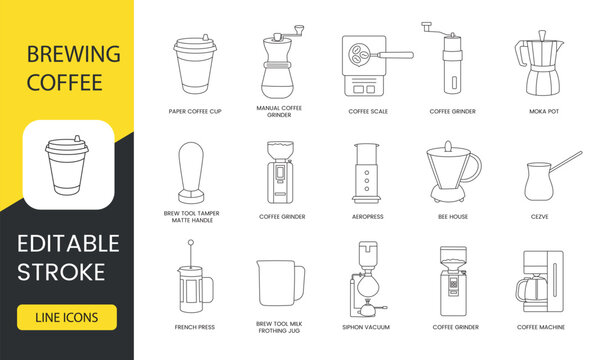 BREWING COFFEE

EDITABLE STROKE

LINE ICONS

PAPER COFFEE CUP

MANUAL COFFEE GRINDER

COFFEE SCALE

COFFEE GRINDER

MOKA POT

BREW TOOL TAMPER MATTE HANDLE

COFFEE GRINDER

AEROPRESS

BEE HOUSE

CEZVE

FRENCH PRESS

BREW TOOL MILK FROTHING JUG

SIPHON VACUUM

COFFEE GRINDER

COFFEE MACHINE