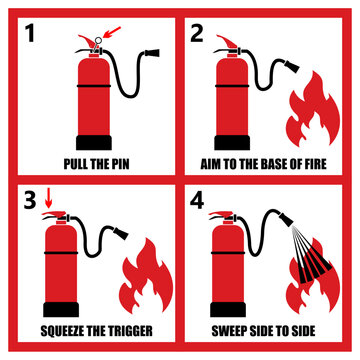 1

PULL THE PIN

2

AIM TO THE BASE OF FIRE

3

SQUEEZE THE TRIGGER

4

SWEEP SIDE TO SIDE