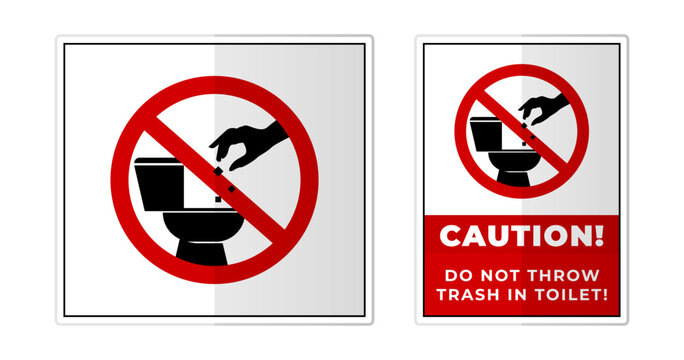 CAUTION!

DO NOT THROW TRASH IN TOILET!