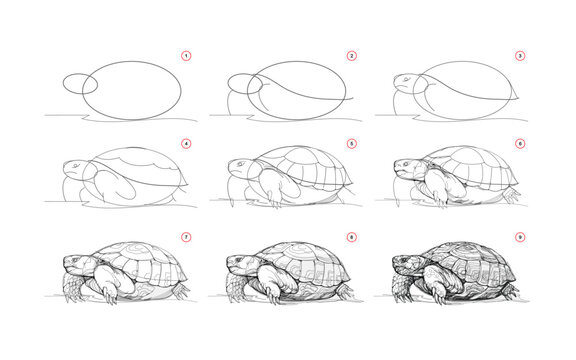 1

2

3

4

5

6

7

8

9