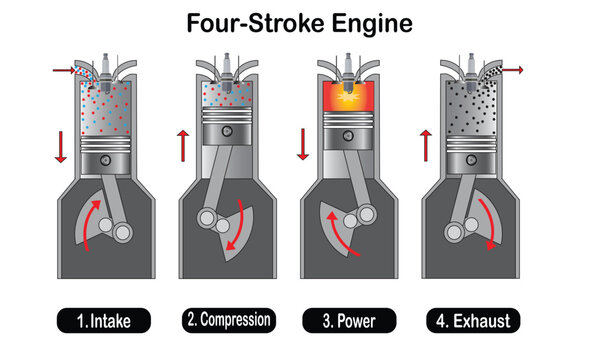 Four-Stroke Engine

1. Intake

2. Compression

3. Power

4. Exhaust