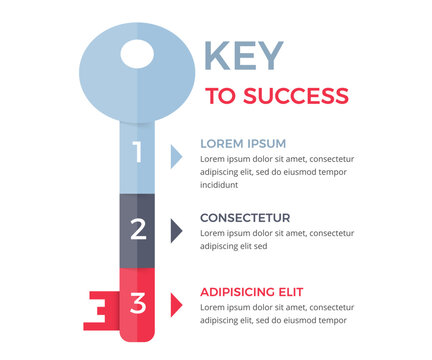 KEY
TO SUCCESS

1

LOREM IPSUM
Lorem ipsum dolor sit amet, consectetur adipiscing elit, sed do eiusmod tempor incididunt

2

CONSECTETUR
Lorem ipsum dolor sit amet, consectetur adipiscing elit sed

3

ADIPISICING ELIT
Lorem ipsum dolor sit amet, consectetur adipiscing elit, sed do eiusmod tempor