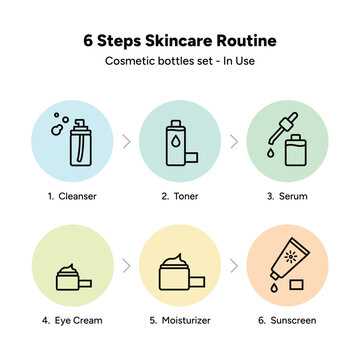 6 Steps Skincare Routine

Cosmetic bottles set - In Use

1. Cleanser

2. Toner

3. Serum

4. Eye Cream

5. Moisturizer

6. Sunscreen