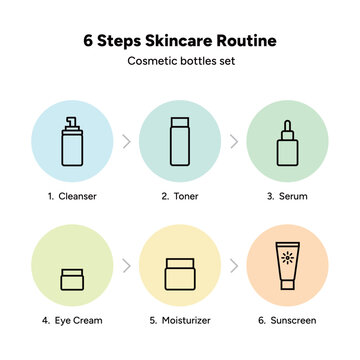 6 Steps Skincare Routine

Cosmetic bottles set

1. Cleanser

2. Toner

3. Serum

4. Eye Cream

5. Moisturizer

6. Sunscreen