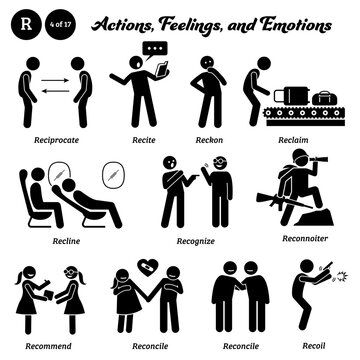 R 4 of 17 Actions, Feelings, and Emotions

Reciprocate
Recite
Reckon
Reclaim

Recline
Recognize
Reconnoiter

Recommend
Reconcile
Reconcile
Recoil