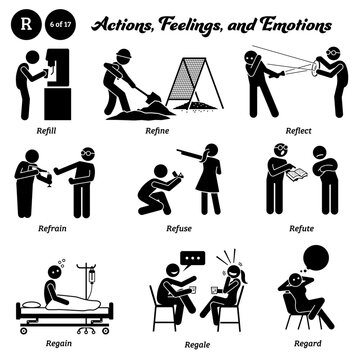 R

6 of 17

Actions, Feelings, and Emotions

Refill

Refine

Reflect

Refrain

Refuse

Refute

Regain

Regale

Regard