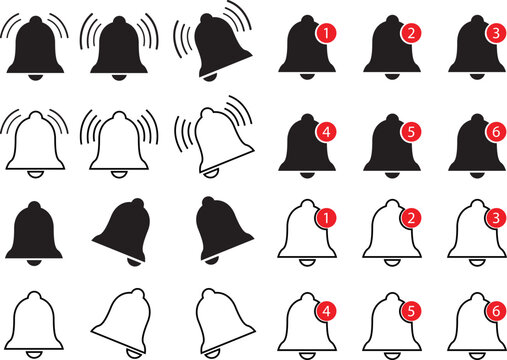 1 2 3
4 5 6
1 2 3
4 5 6