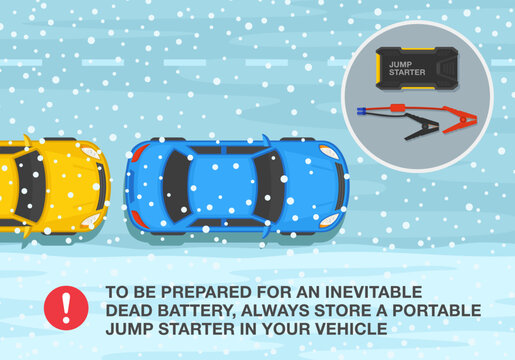 JUMP STARTER

!

TO BE PREPARED FOR AN INEVITABLE DEAD BATTERY, ALWAYS STORE A PORTABLE JUMP STARTER IN YOUR VEHICLE