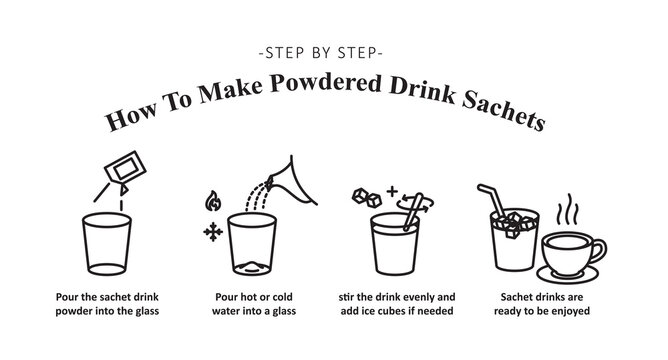 -STEP BY STEP-

How To Make Powdered Drink Sachets

Pour the sachet drink powder into the glass

Pour hot or cold water into a glass

stir the drink evenly and add ice cubes if needed

Sachet drinks are ready to be enjoyed