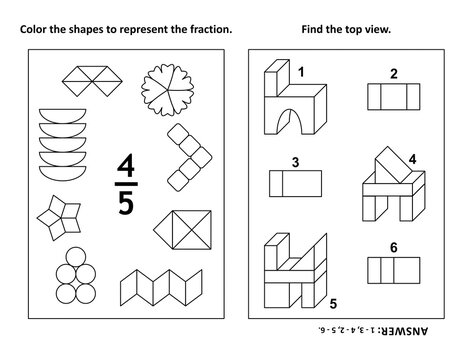 Color the shapes to represent the fraction.

$\frac{4}{5}$

Find the top view.

1

2

3

4

5

6

ANSWER: 1 - 3, 4 - 2, 5 - 6.