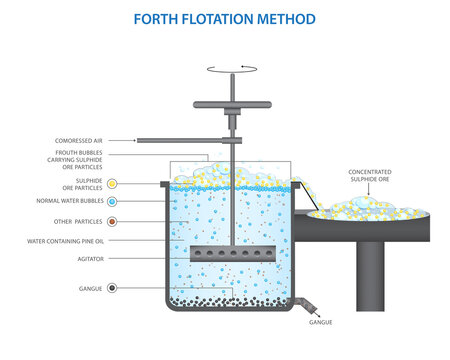 FORTH FLOTATION METHOD

COMORESSED AIR

FROUTH BUBBLES CARRYING SULPHIDE ORE PARTICLES

SULPHIDE ORE PARTICLES

NORMAL WATER BUBBLES

OTHER PARTICLES

WATER CONTAINING PINE OIL

AGITATOR

GANGUE

CONCENTRATED SULPHIDE ORE

GANGUE