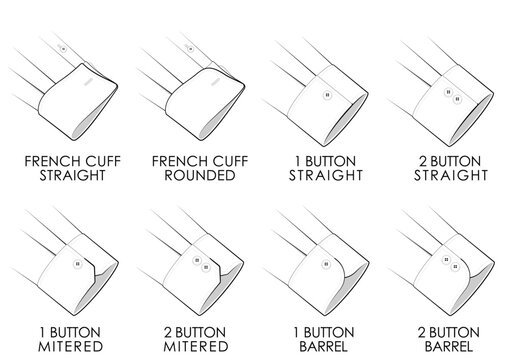 FRENCH CUFF STRAIGHT

FRENCH CUFF ROUNDED

1 BUTTON STRAIGHT

2 BUTTON STRAIGHT

1 BUTTON MITERED

2 BUTTON MITERED

1 BUTTON BARREL

2 BUTTON BARREL