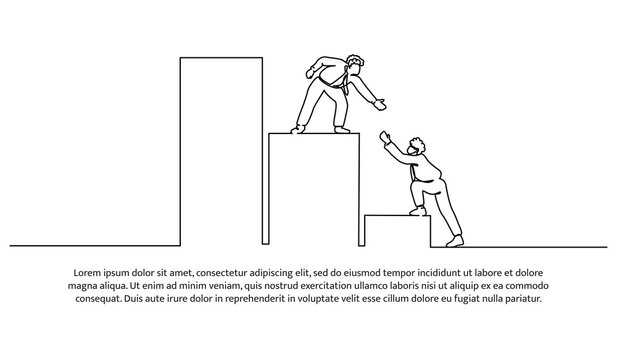 Lorem ipsum dolor sit amet, consectetur adipiscing elit, sed do eiusmod tempor incididunt ut labore et dolore magna aliqua. Ut enim ad minim veniam, quis nostrud exercitation ullamco laboris nisi ut aliquip ex ea commodo consequat. Duis aute irure dolor in reprehenderit in voluptate velit esse cillum dolore eu fugiat nulla pariatur.