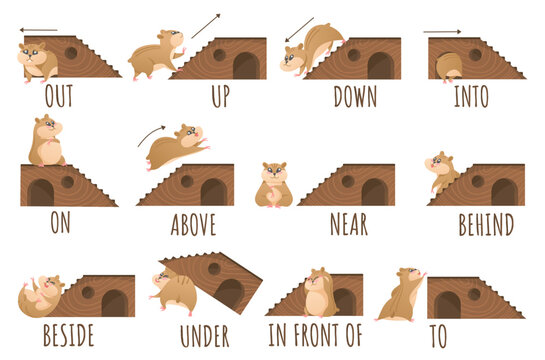 OUT UP DOWN INTO

ON ABOVE NEAR BEHIND

BESIDE UNDER IN FRONT OF TO