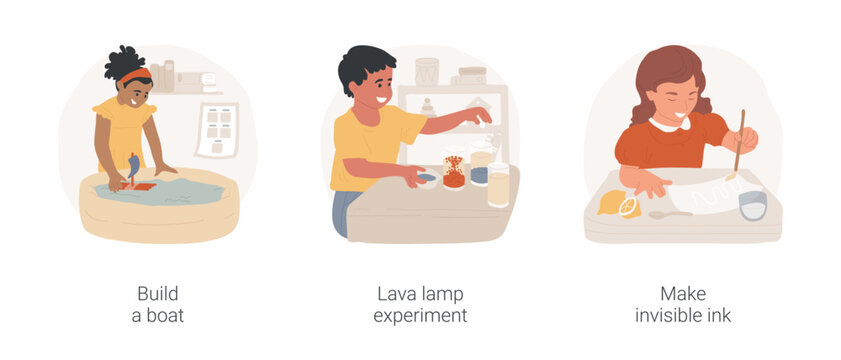 Build
a boat

Lava lamp
experiment

Make
invisible ink