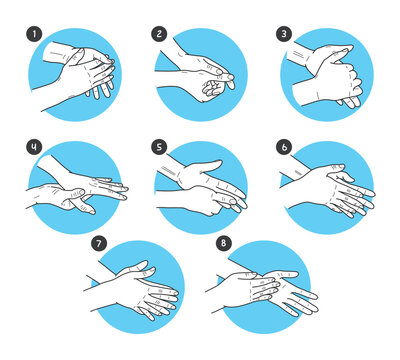 1
2
3
4
5
6
7
8