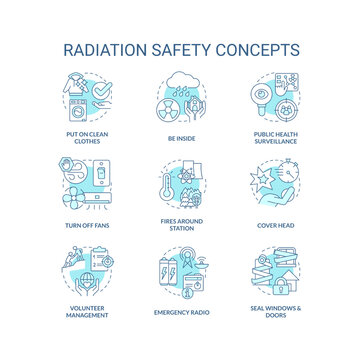 RADIATION SAFETY CONCEPTS

PUT ON CLEAN CLOTHES

BE INSIDE

PUBLIC HEALTH SURVEILLANCE

TURN OFF FANS

FIRES AROUND STATION

COVER HEAD

VOLUNTEER MANAGEMENT

EMERGENCY RADIO

SEAL WINDOWS & DOORS