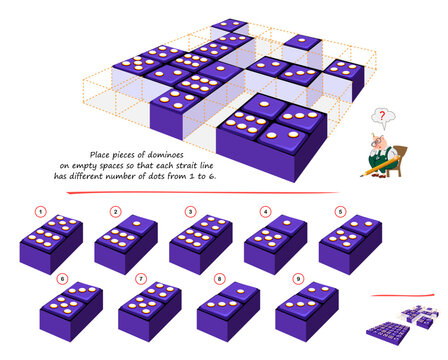 ?

Place pieces of dominoes on empty spaces so that each strait line has different number of dots from 1 to 6.

1
2
3
4
5
6
7
8
9