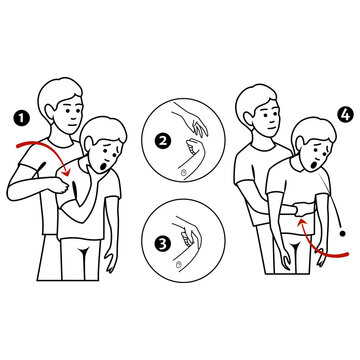 1

2

3

4