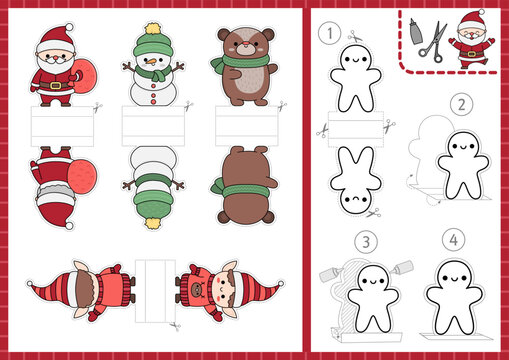 1

2

3

4